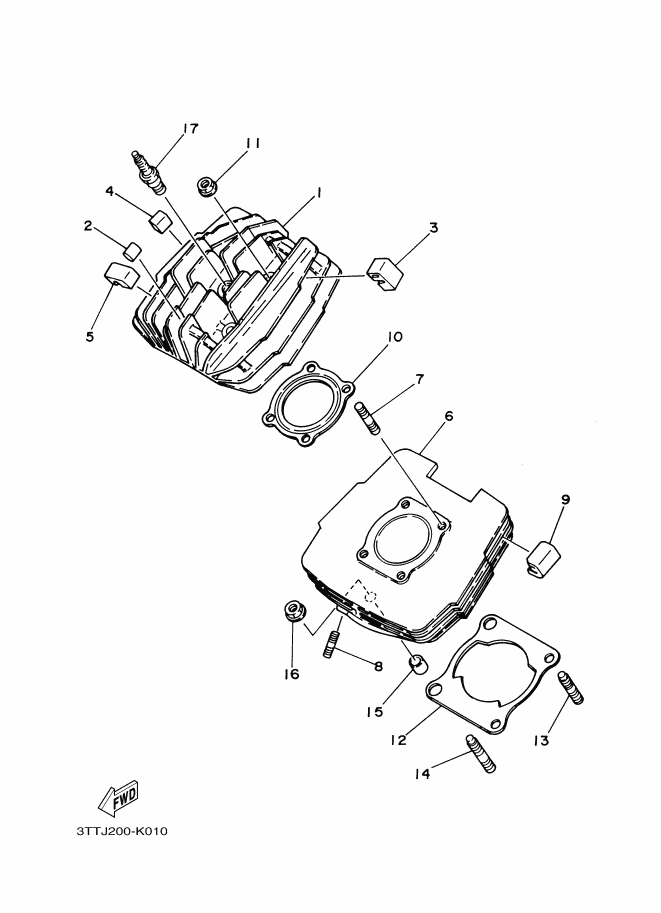 17
11
4
1
2
3
5
10
7
6
9
16
8
15
12
13
14
FWD
3TTJ200-K010