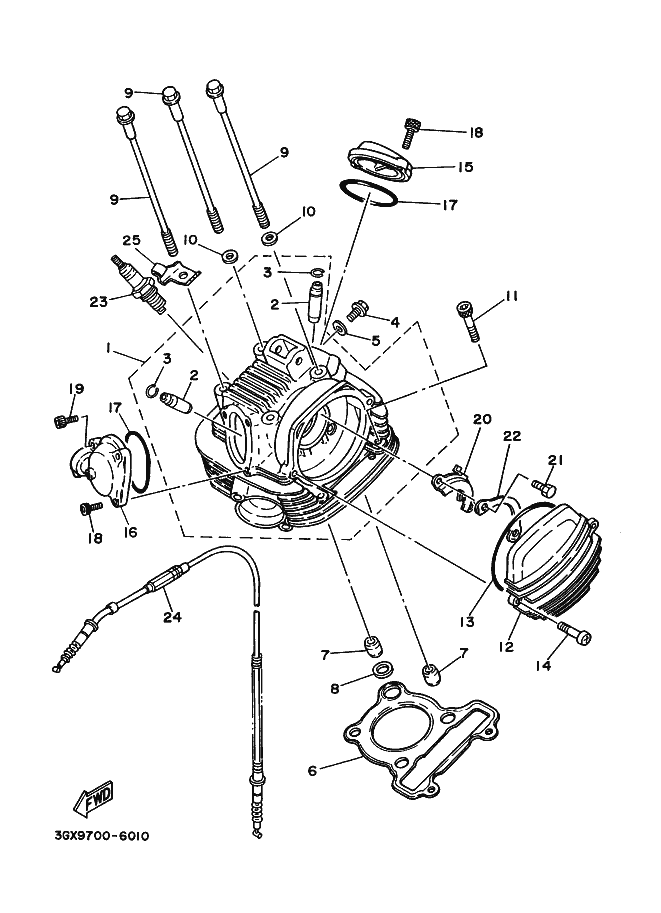 9
9
9
18
15
17
10
10
25
3
2
4
5
11
23
1
3
2
19
17
20
22
21
18
16
24
13
12
14
7
7
8
6
FWD
3GX9700-6010