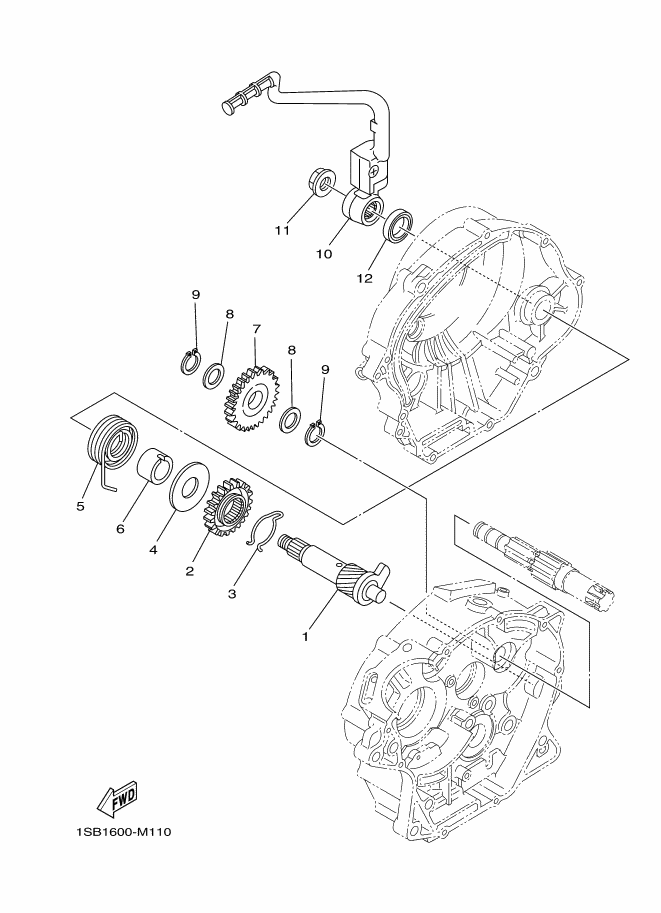 11
10
12
9
8
7
8
9
5
6
4
2
3
1
FWD
1SB1600-M110