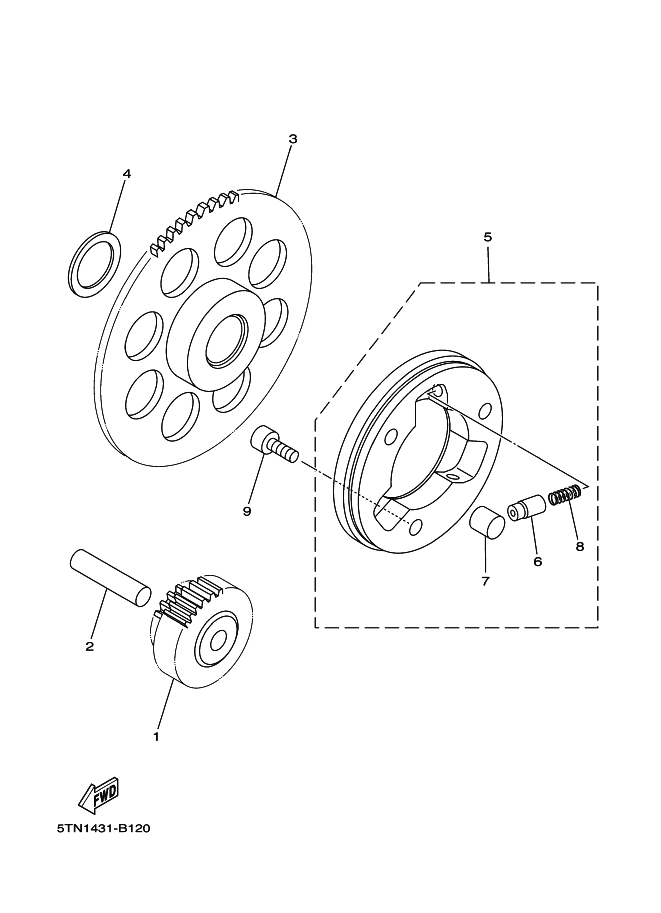 3
4
5
9
6
8
7
2
1
FWD
5TN1431-B120