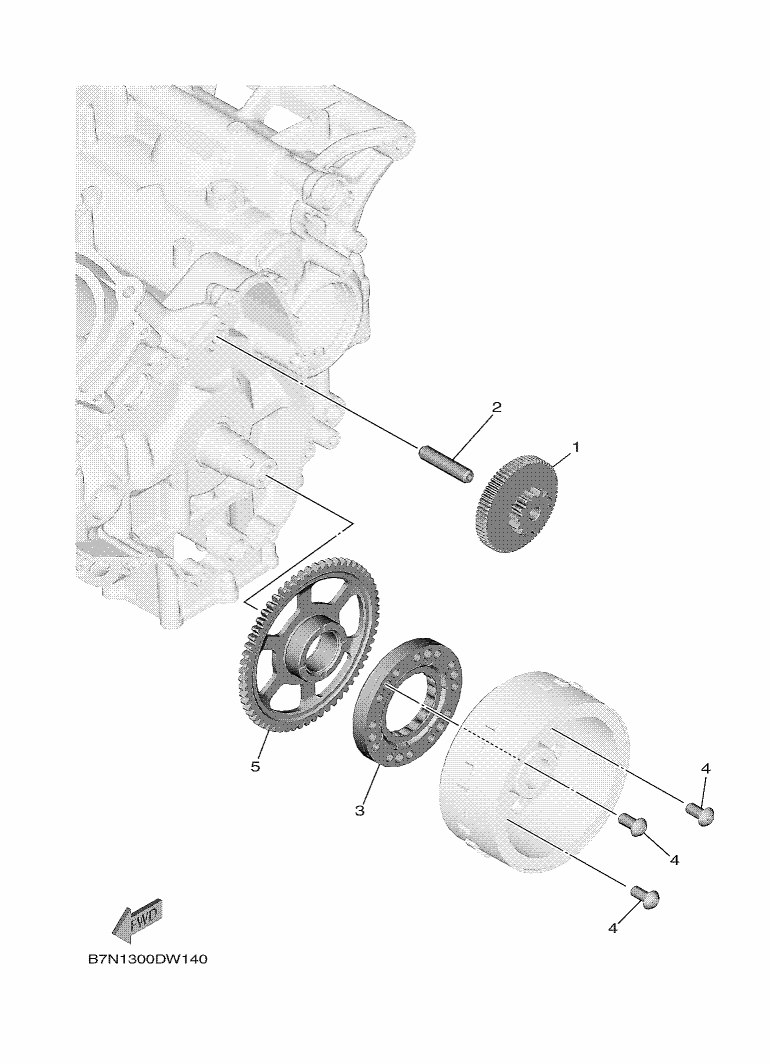 2
1
5
3
4
4
4
FWD
B7N1300DW140