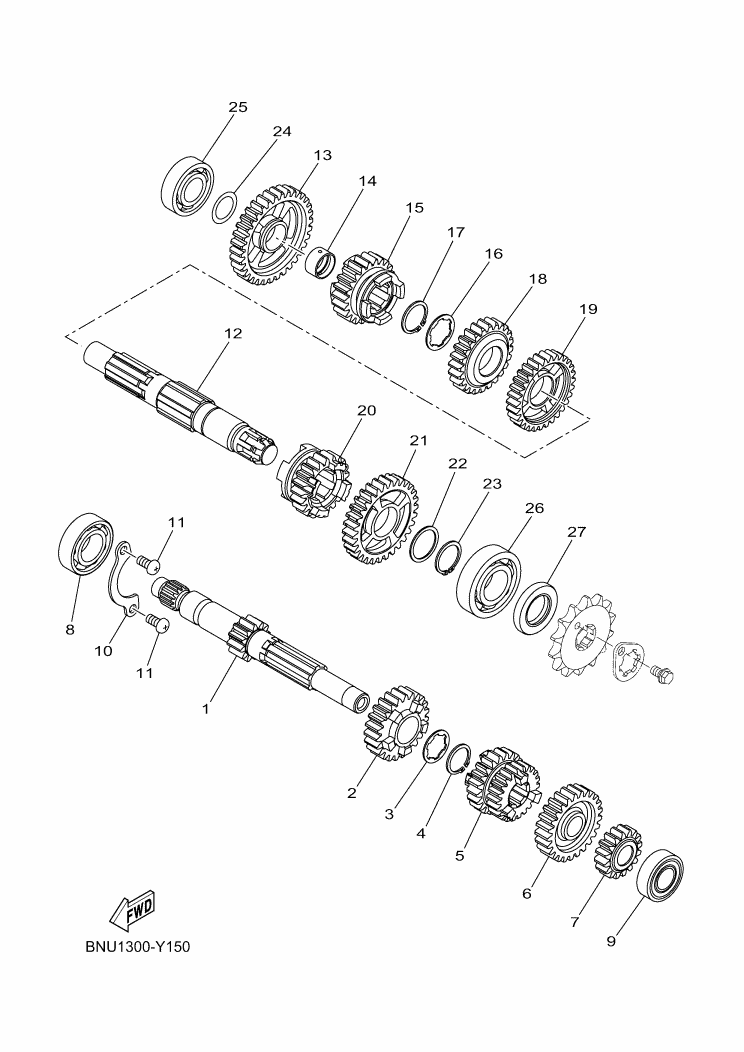 25
24
13
14
15
17
16
18
19
12
20
21
22
23
26
27
11
8
10
11
1
2
3
4
5
6
7
9
FWD
BNU1300-Y150