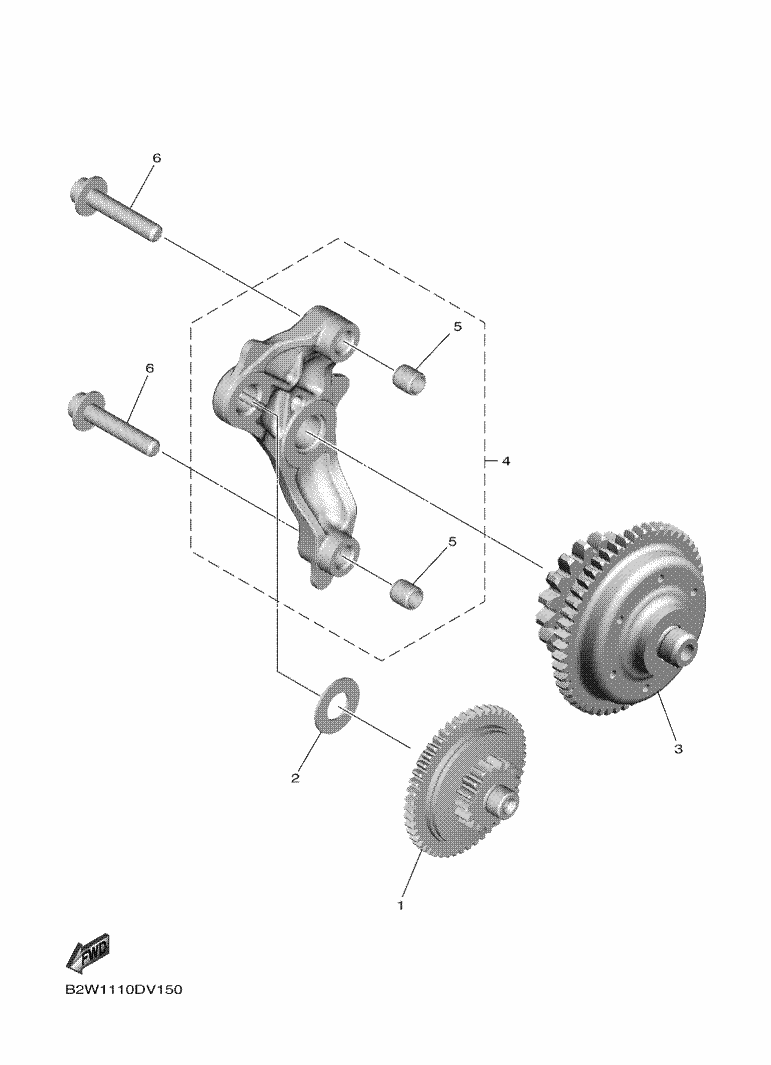 6
5
6
4
5
3
2
1
FWD
B2W1110DV150