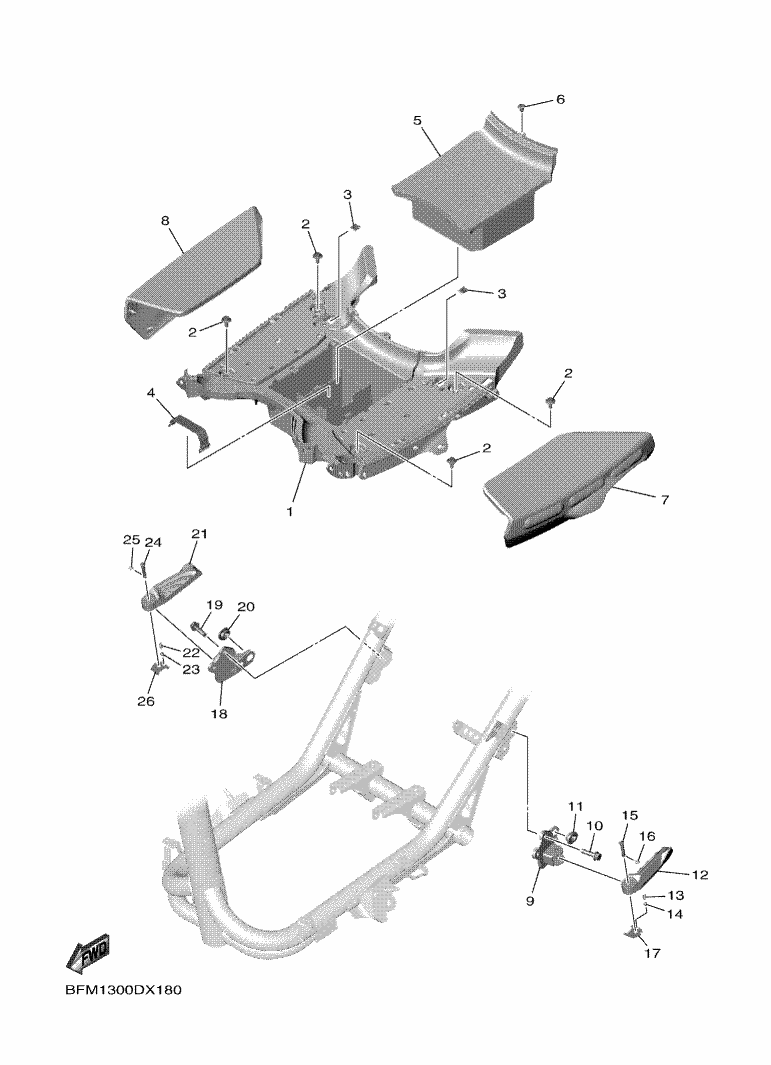 6
5
3
8
2
2
3
2
4
2
1
7
25
24
21
19
20
22
23
26
18
11
10
15
16
12
9
13
14
17
FWD
BFM1300DX180