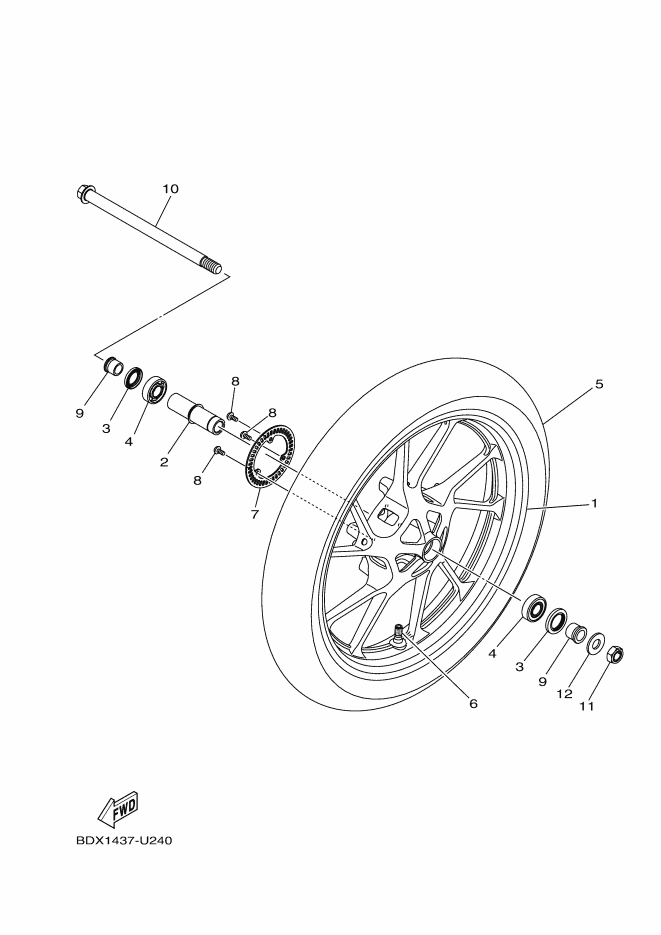 10

9
3
4
2
8
8
8
7

5
1

4
3
9
12
11
6

FWD

BDX1437-U240