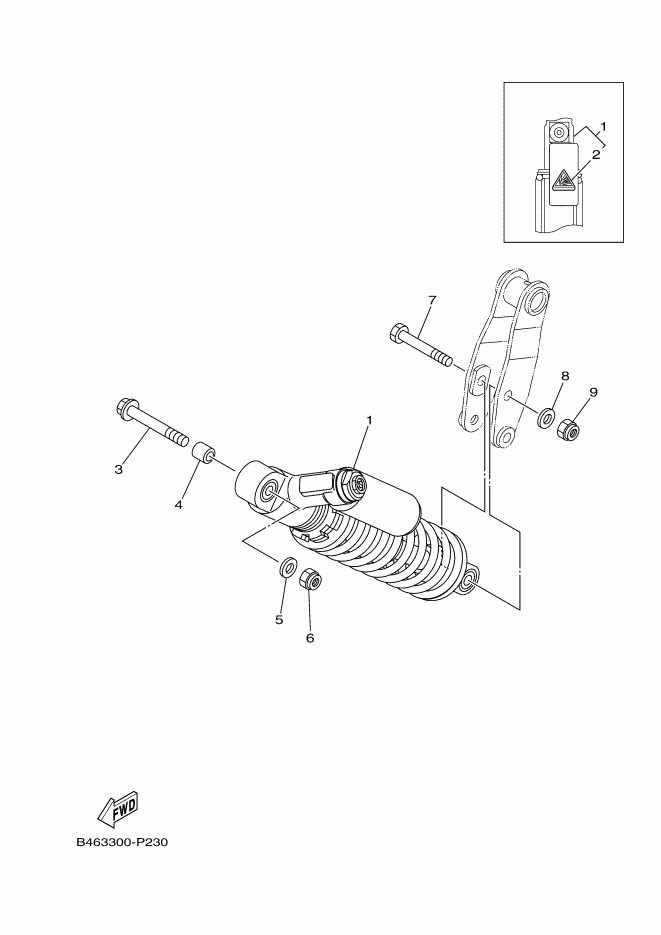 1
2
7
8
9
1
3
4
5
6
FWD
B463300-P230