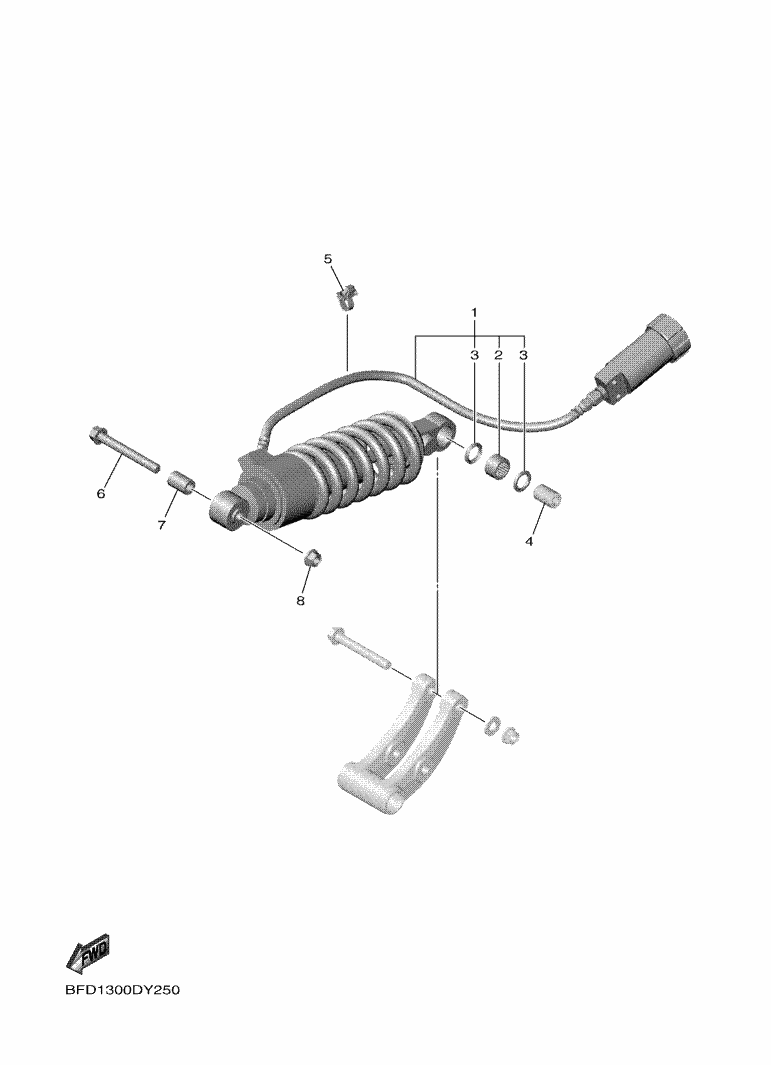 5
1
3 2 3
6
7
4
8
FWD
BFD1300DY250