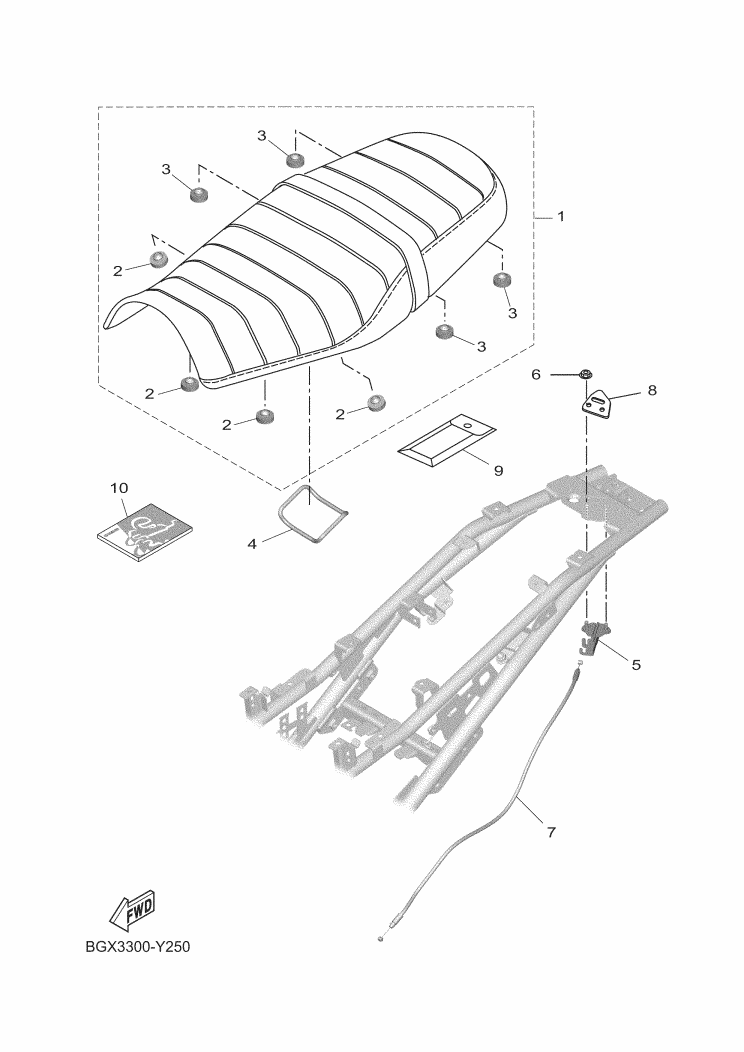 3
3
1
2
3
3
2
2
2
6
8
9
10
4
5
7
FWD
BGX3300-Y250