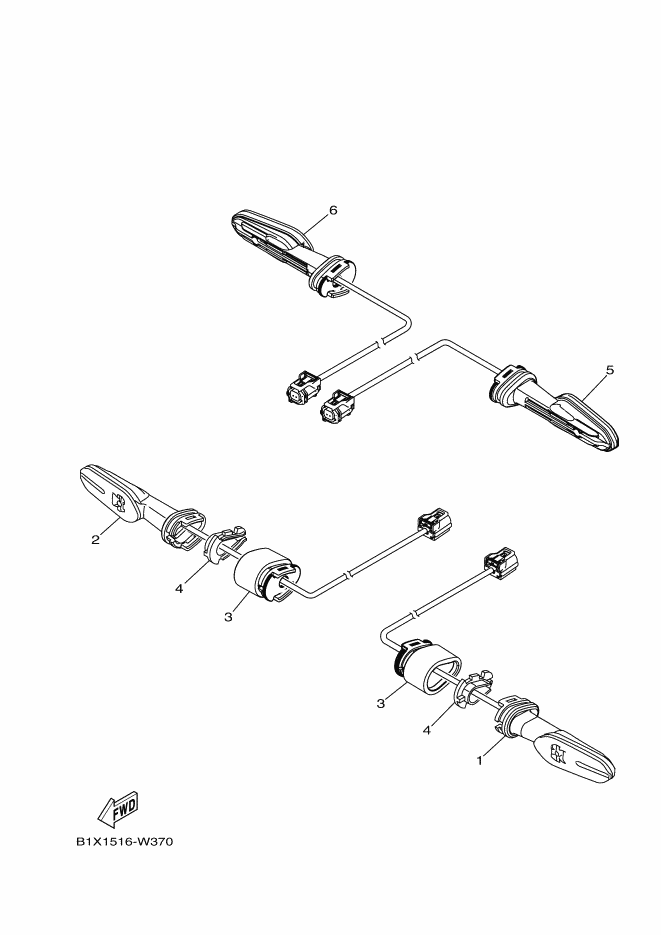 6

5

2

4

3

3

4

1

FWD

B1X1516-W370