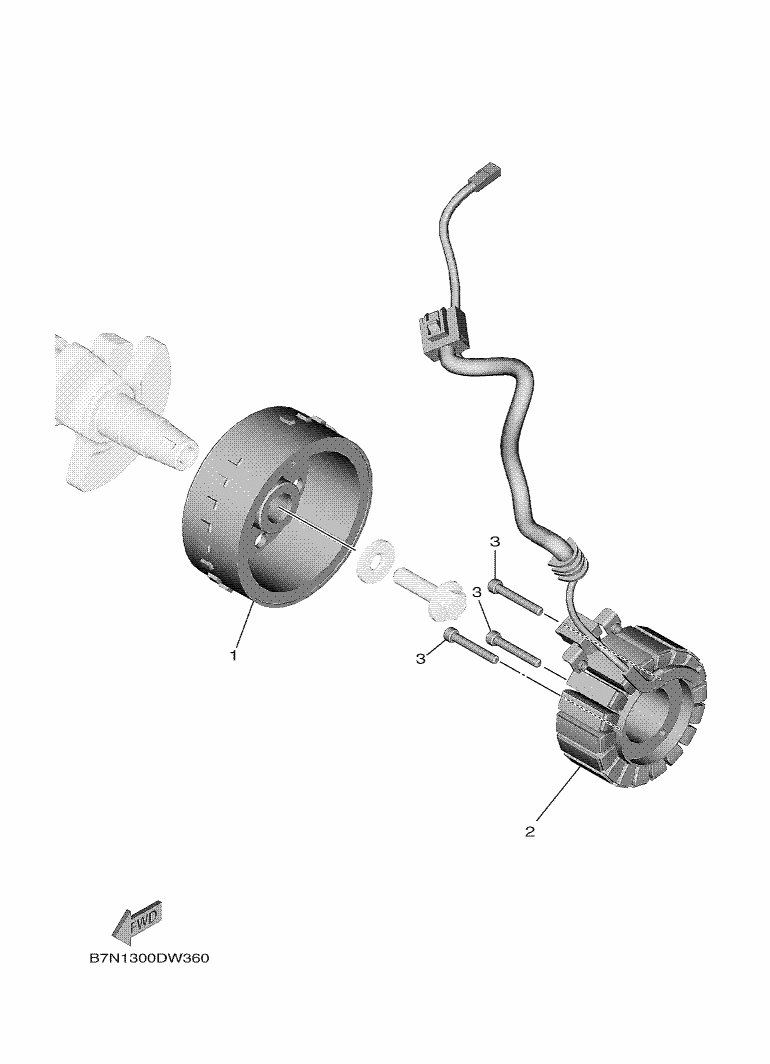 3
3
3
1
2
FWD
B7N1300DW360