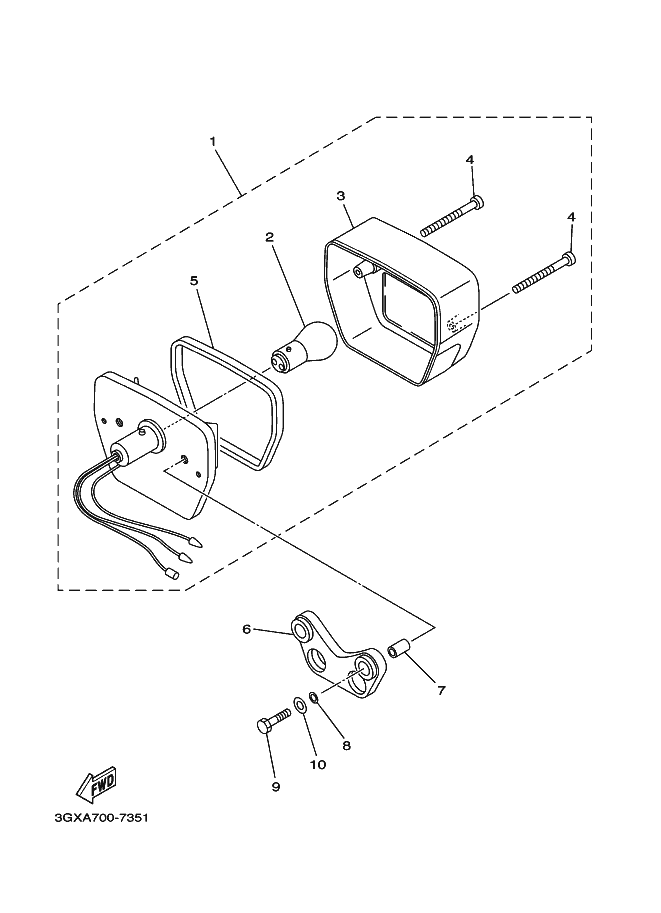 1
4
3
4
2
5
6
7
8
10
9
FWD
3GXA700-7351