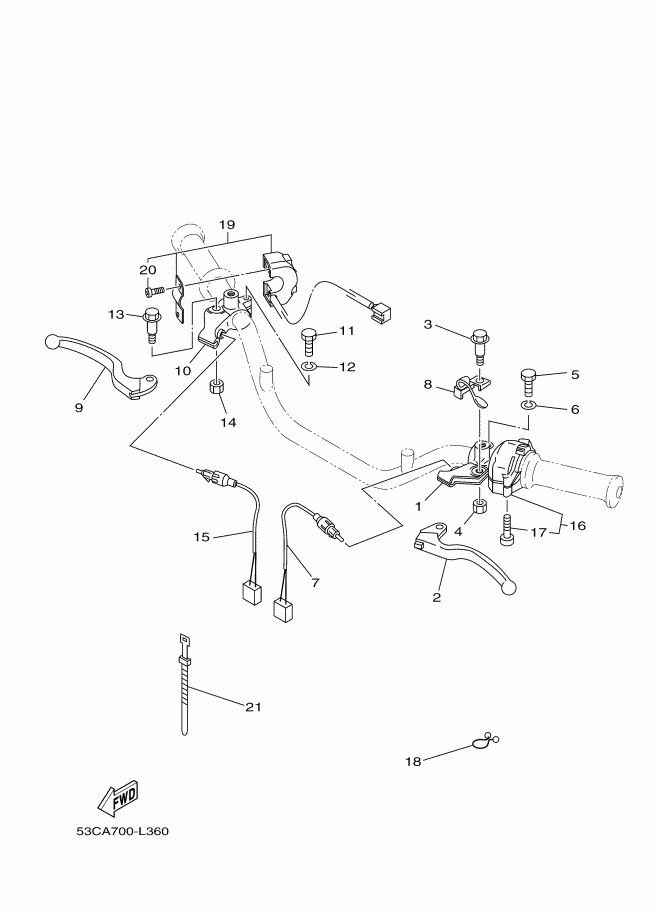 19
20
13
10
9
14
11
12
3
8
5
6
1
4
17
16
2
15
7
21
18
FWD
53CA700-L360