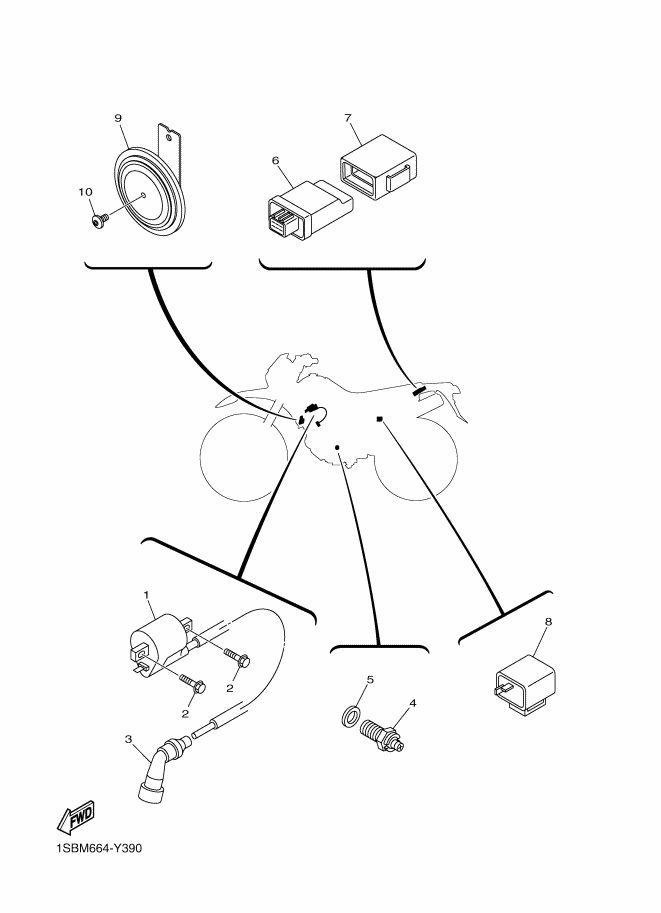 9
10
7
6
1
2
2
3
5
4
8
FWD
1SBM664-Y390