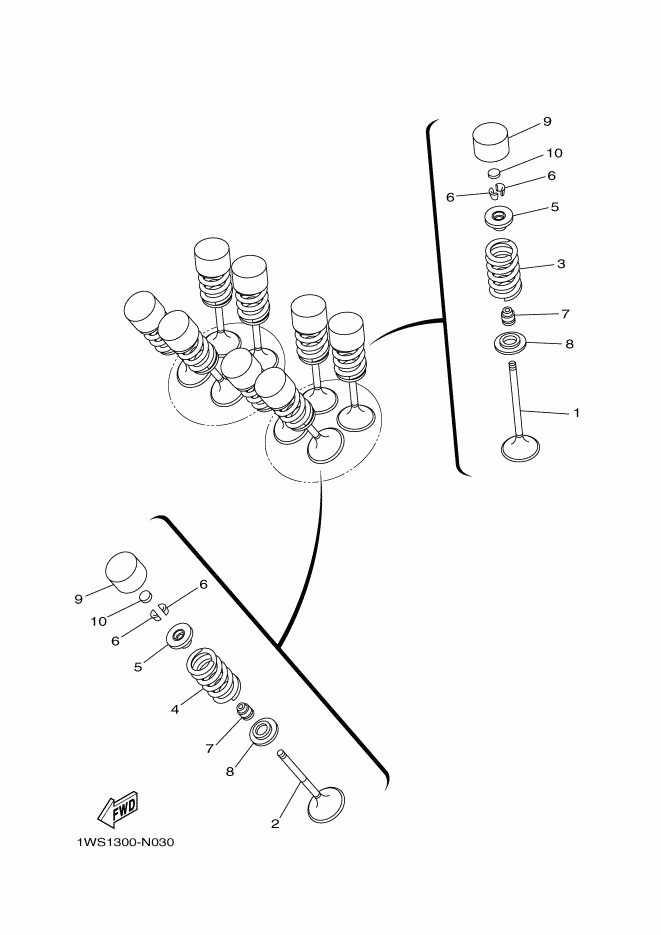 9
10
6
6
5
3
7
8
1

9
6
10
6
5
4
7
8
2

FWD

1WS1300-N030