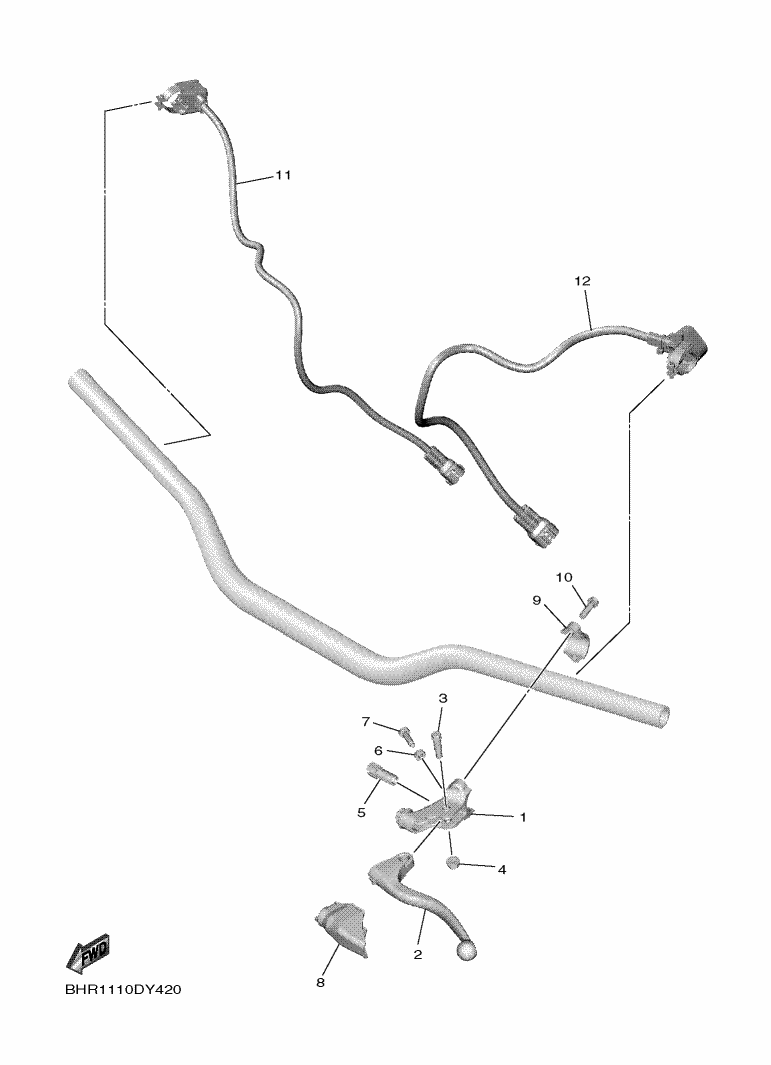 11

12

10

9

3

7

6

5

1

4

2

8

FWD

BHR1110DY420