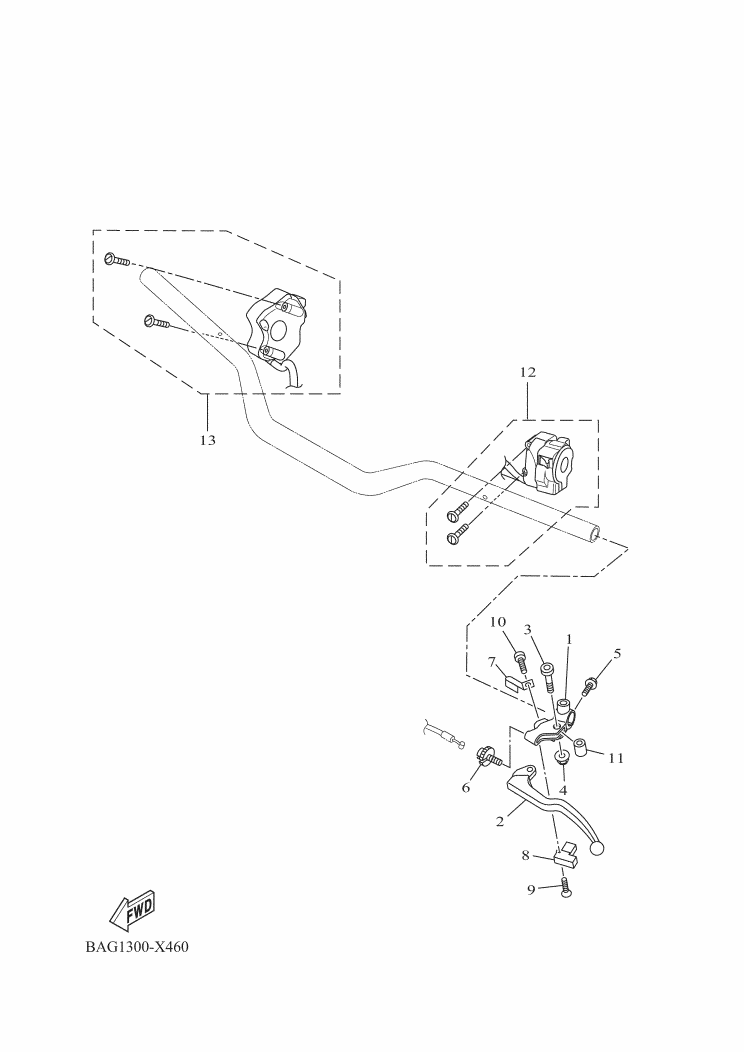 12

13

10
3
1
5
7
11
6
4
2
8
9

FWD

BAG1300-X460