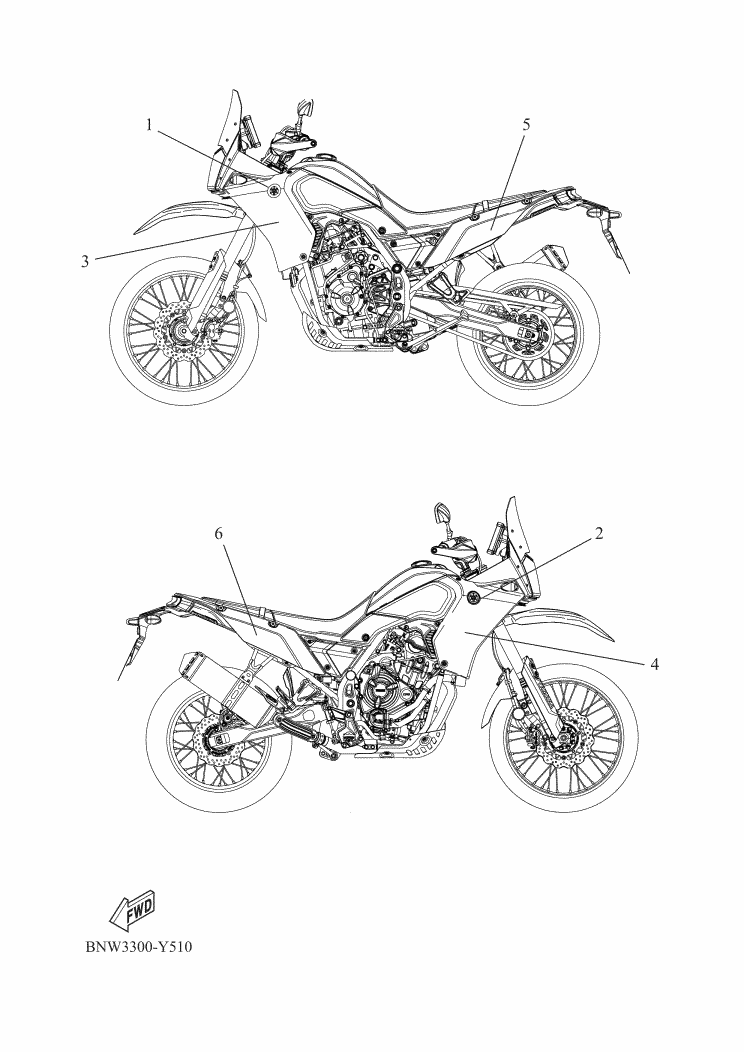 1
5
3
6
2
4
FWD
BNW3300-Y510