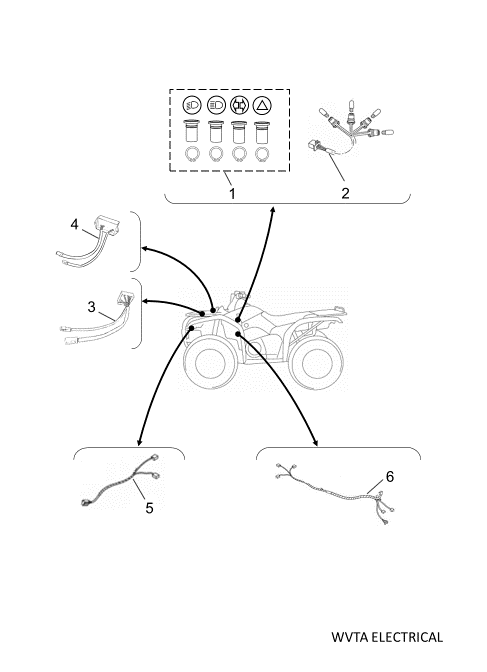 1
2
4
3
5
6
WVTA ELECTRICAL