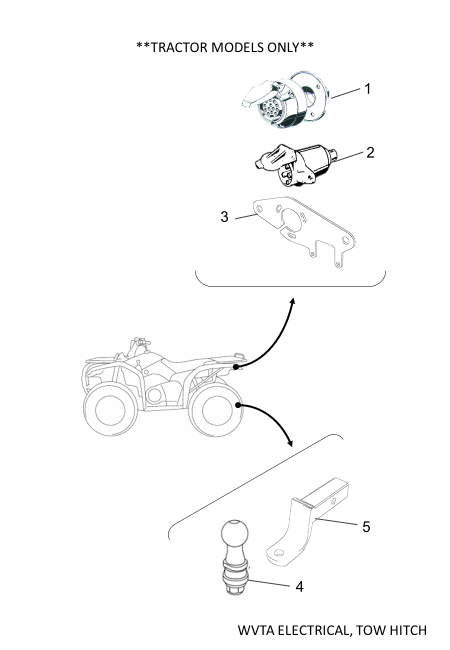 **TRACTOR MODELS ONLY**

1

2

3

5

4

WVTA ELECTRICAL, TOW HITCH