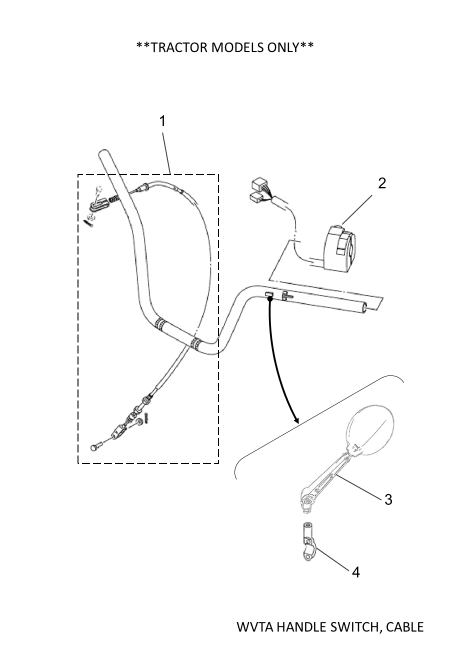 **TRACTOR MODELS ONLY**

1

2

3

4

WVTA HANDLE SWITCH, CABLE