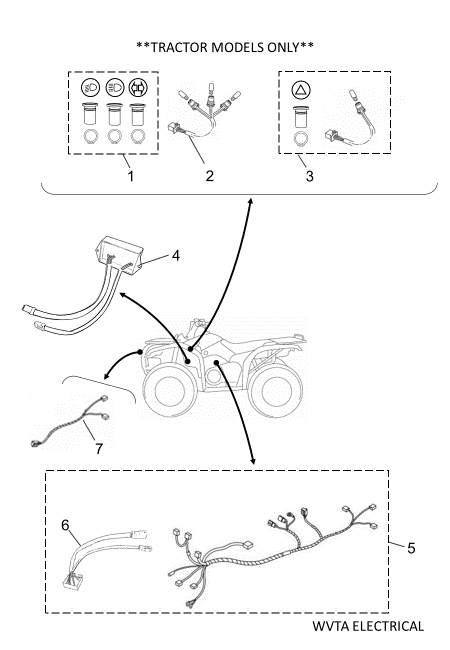 **TRACTOR MODELS ONLY**

1

2

3

4

7

6

5

WVTA ELECTRICAL