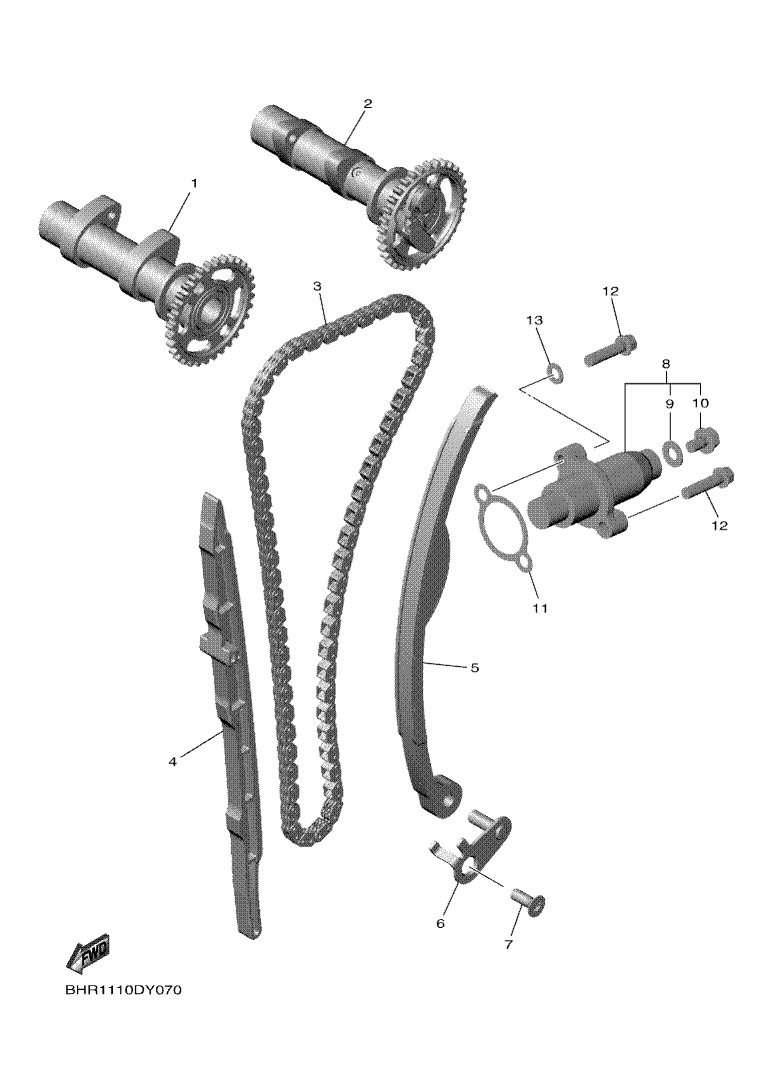 2
1
3
12
13
8
9
10
12
11
5
4
6
7
FWD
BHR1110DY070