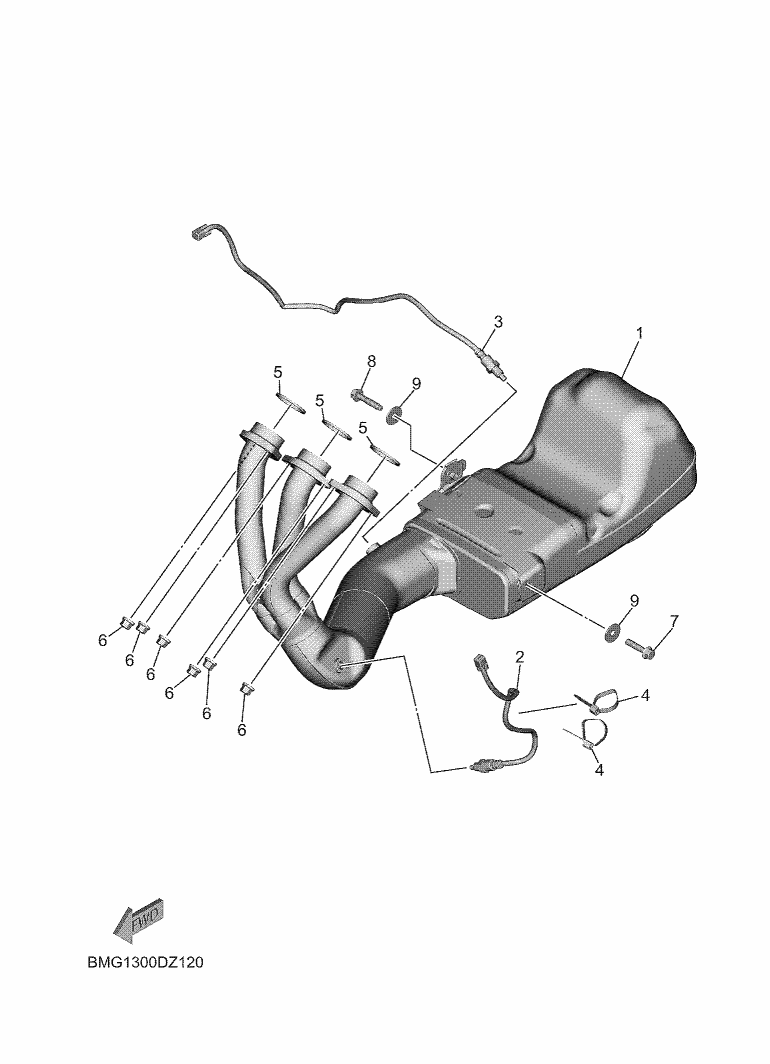 3
1
5
8
9
5
5
9
7
6
6
6
6
6
6
2
4
4
FWD
BMG1300DZ120