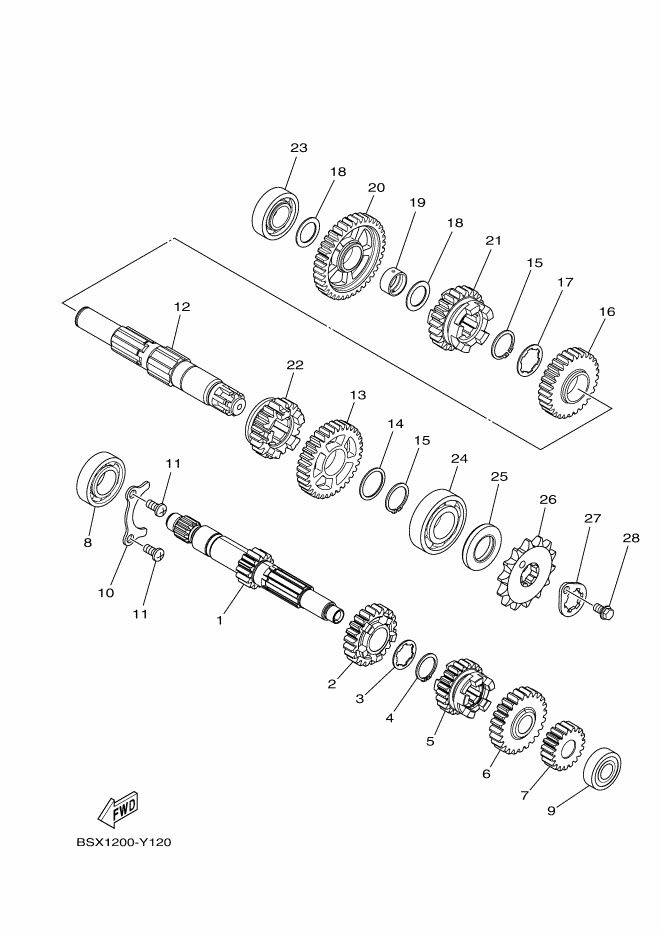 23
18
20
19
18
21
15
17
16
12
22
13
14
15
24
25
26
27
28
11
8
10
11
1
2
3
4
5
6
7
9
FWD
BSX1200-Y120