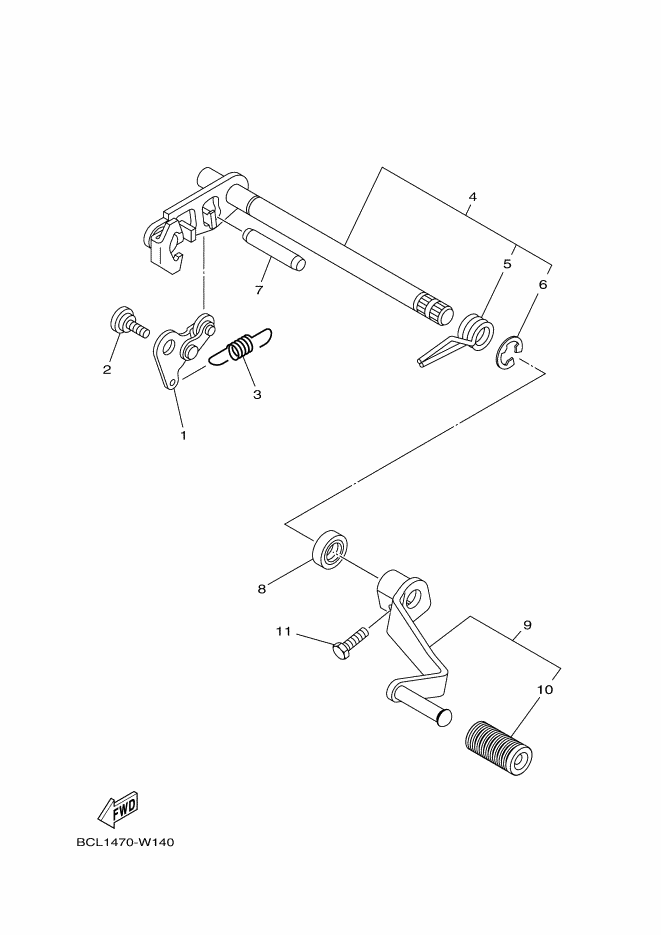 4
5
6
7
2
3
1
8
11
9
10
FWD
BCL1470-W140