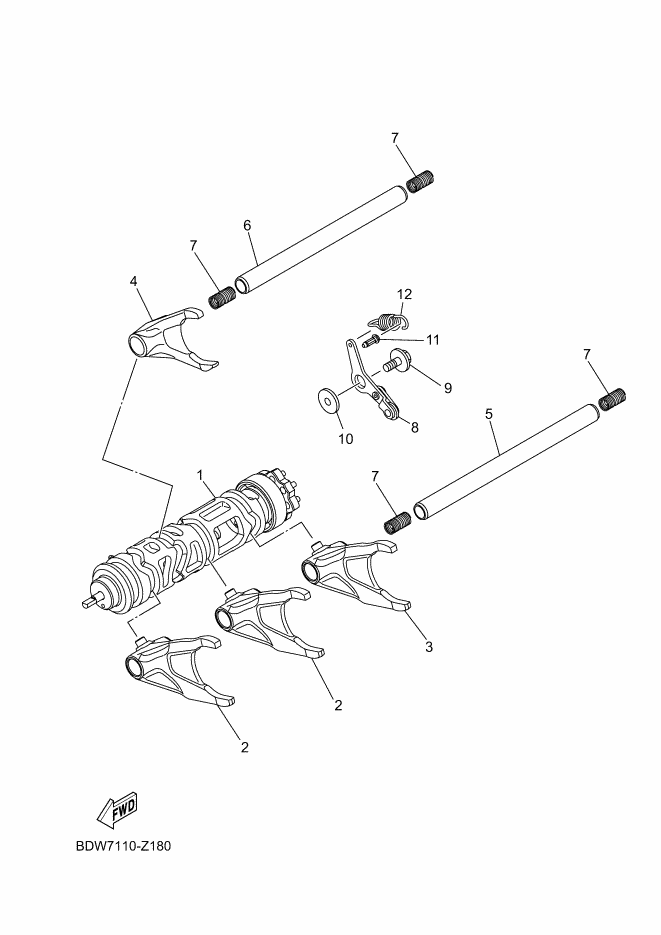 7
6
7
4
12
11
9
7
10
8
5
1
7
3
2
2
FWD
BDW7110-Z180