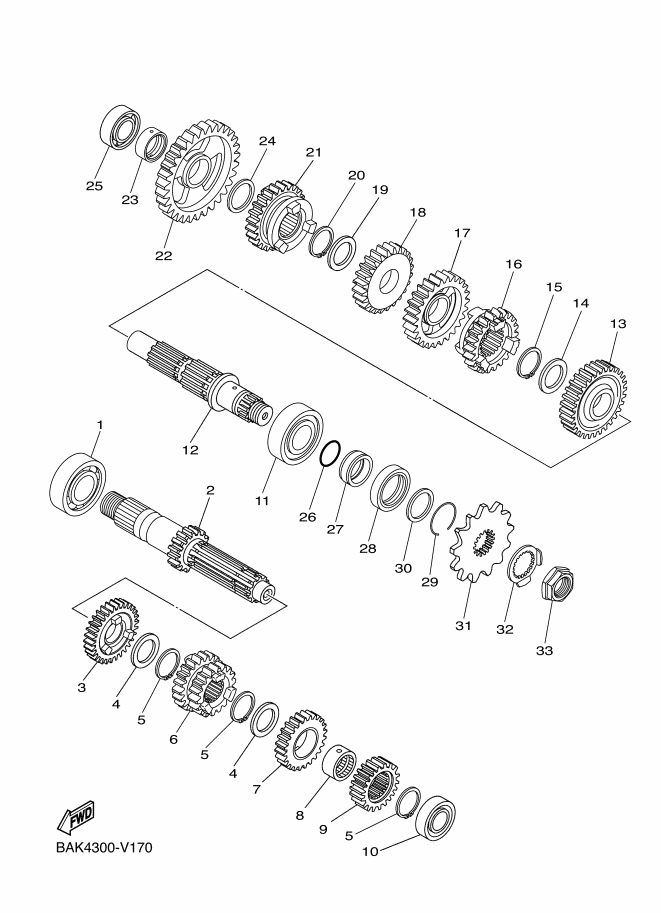 25
23
22
24
21
20
19
18
17
16
15
14
13
12
11
26
27
28
30
29
31
32
33
1
2
3
4
5
6
5
4
7
8
9
5
10
FWD
BAK4300-V170