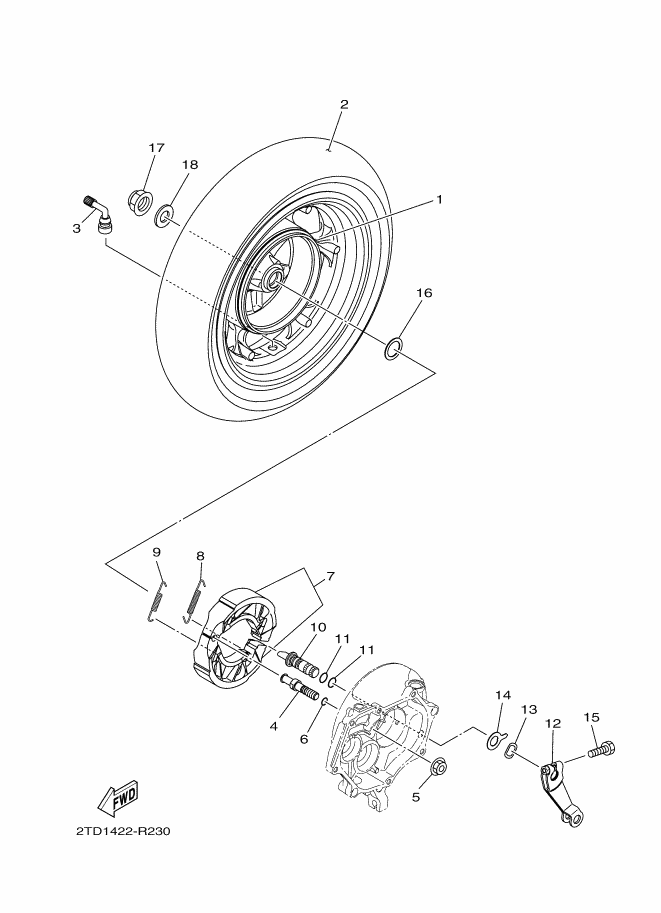 2
17
18
1
3
16
9
8
7
10
11
11
4
6
14
13
12
15
5
FWD
2TD1422-R230