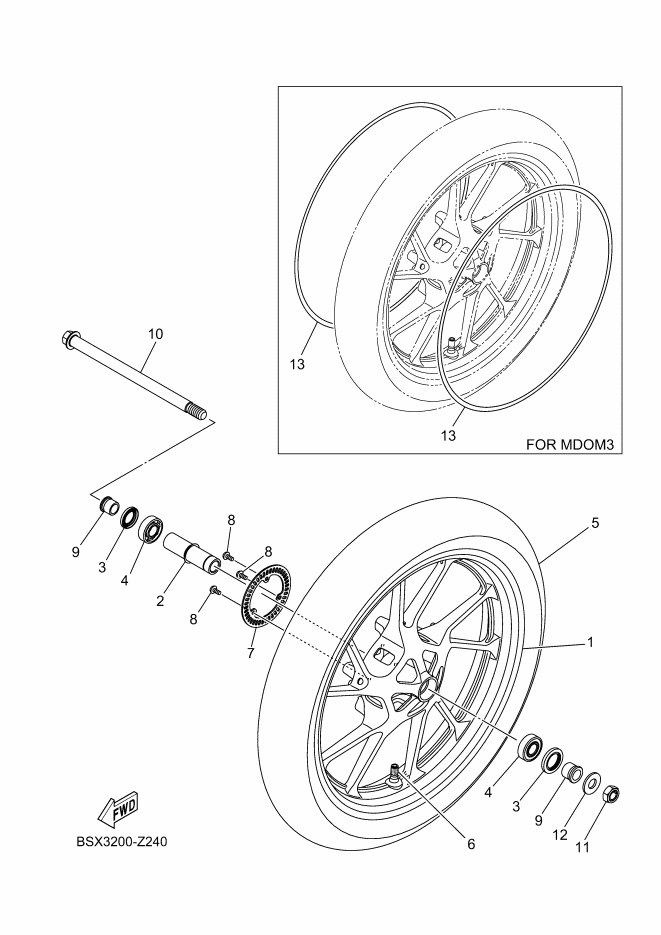 13

13

FOR MDOM3

10

9

3

4

2

8

8

8

7

5

1

4

3

9

12

11

6

FWD

BSX3200-Z240