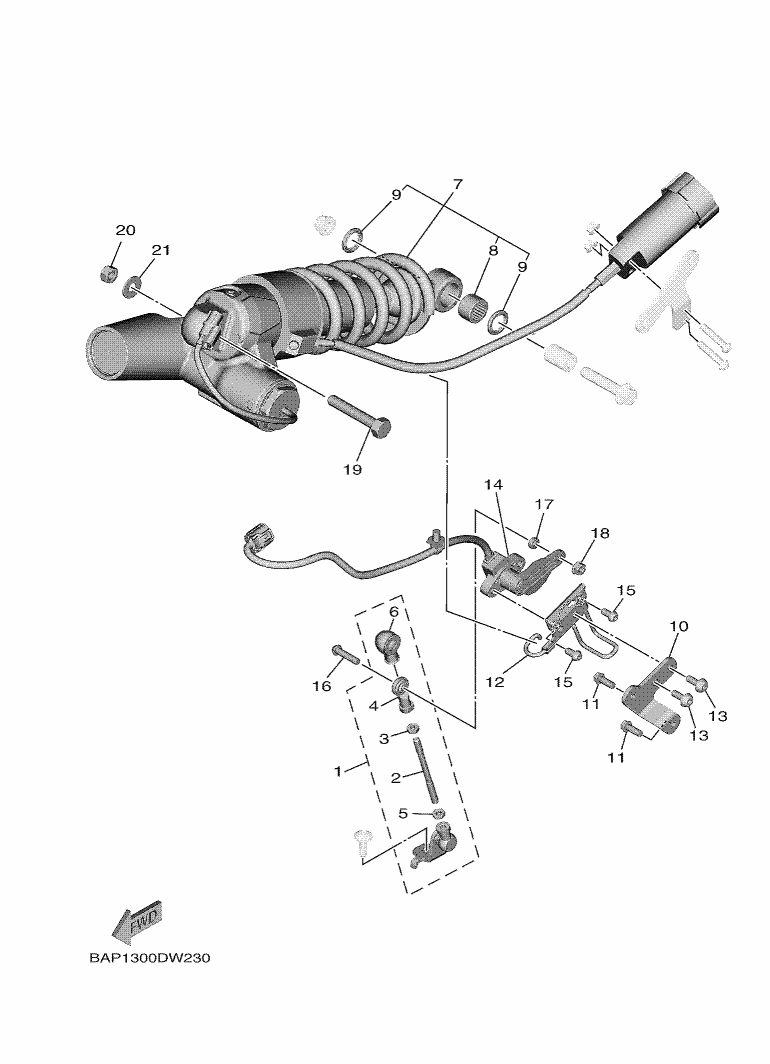 9
7
20
21
8
9
19
14
17
18
15
6
10
16
12
15
4
11
13
13
3
11
1
2
5
FWD
BAP1300DW230