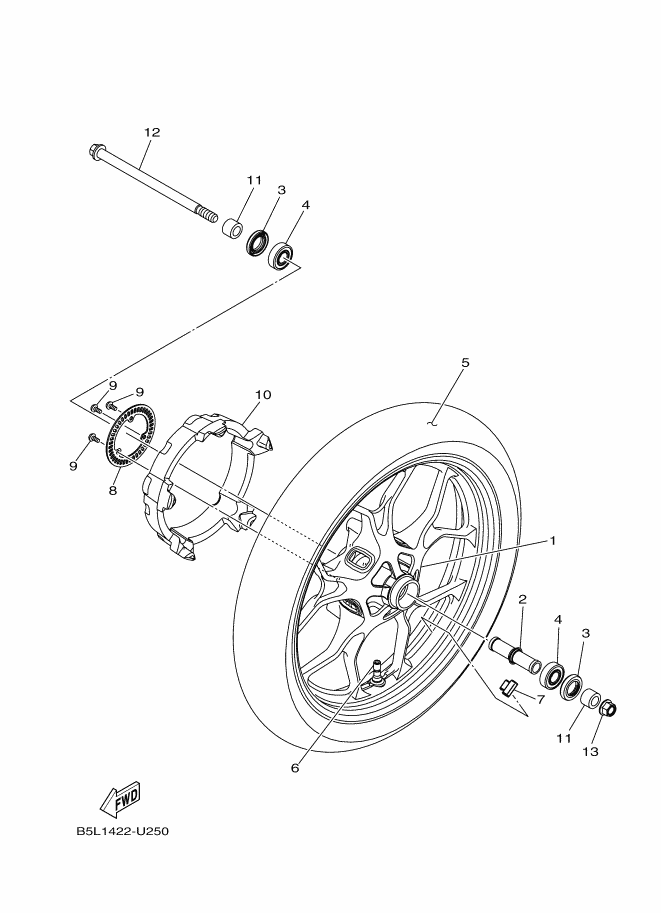 12
11
3
4
5
9
9
10
9
8
1
2
4
3
7
11
13
6
FWD
B5L1422-U250