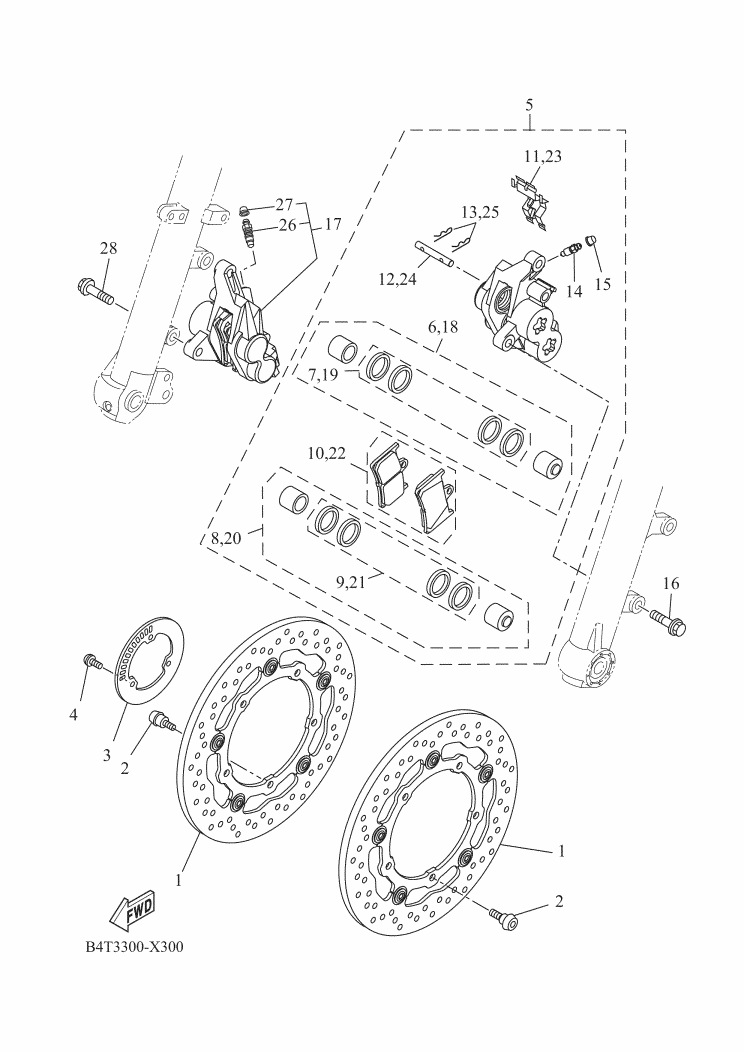 5
11,23
27
26
17
13,25
28
12,24
14
15
6,18
7,19
10,22
8,20
9,21
16
4
3
2
1
1
2
FWD
B4T3300-X300