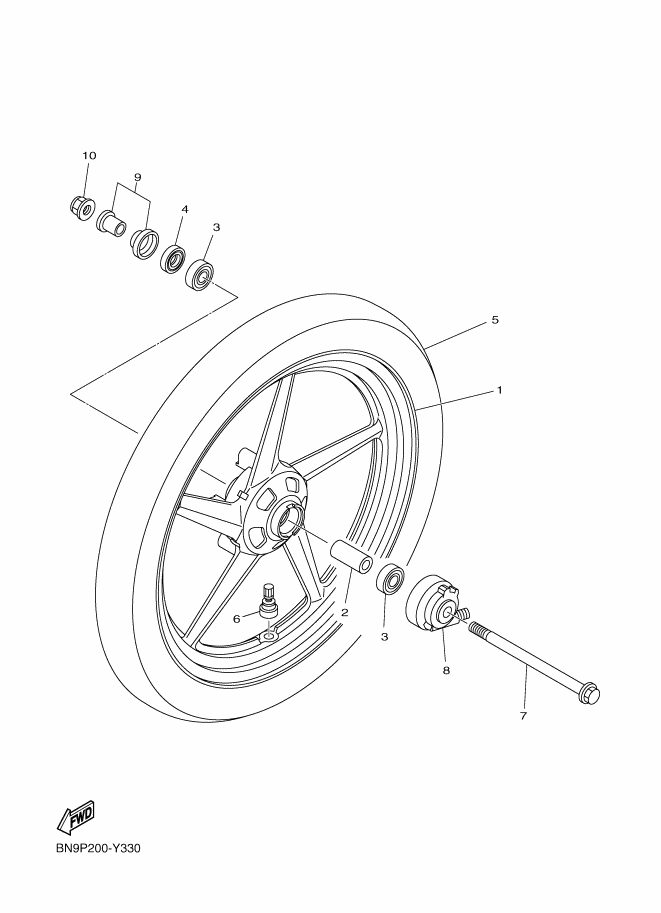 10
9
4
3
5
1
2
6
3
8
7
FWD
BN9P200-Y330