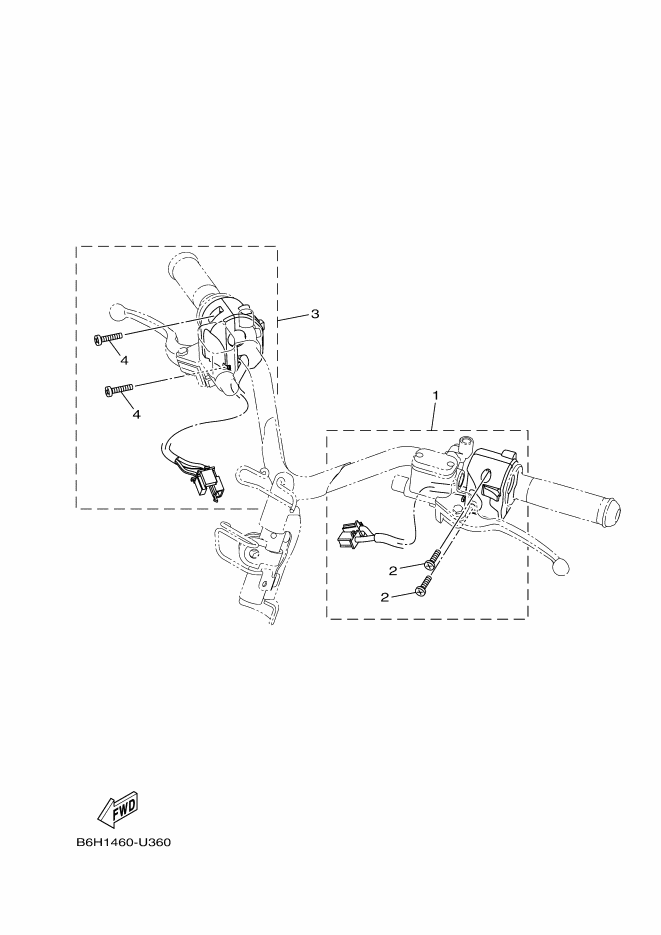 3
4
4
1
2
2
FWD
B6H1460-U360