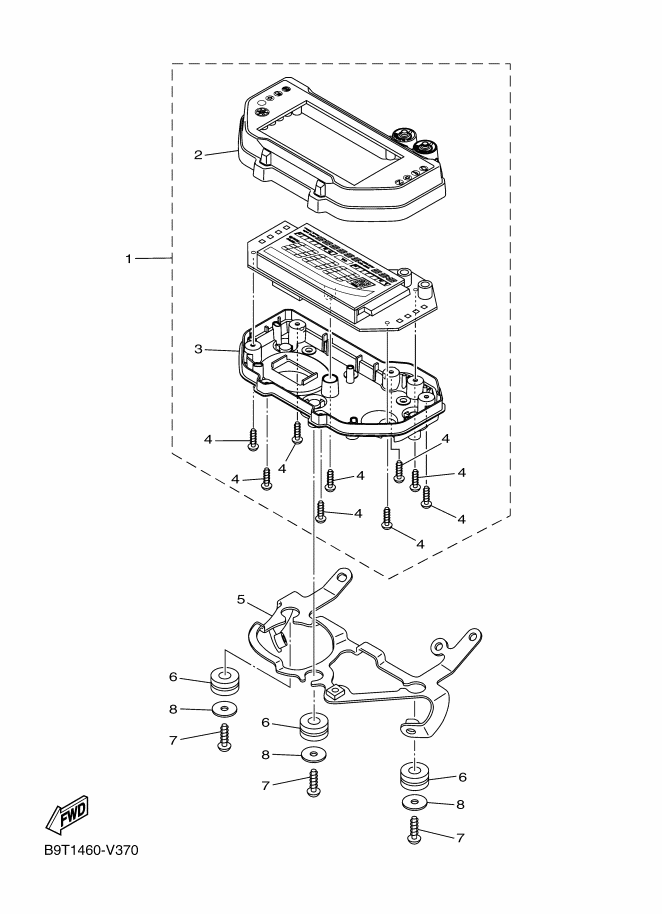 2
1
3
4
4
4
4
4
4
4
4
4
4
5
6
8
7
6
8
7
6
8
7
FWD
B9T1460-V370