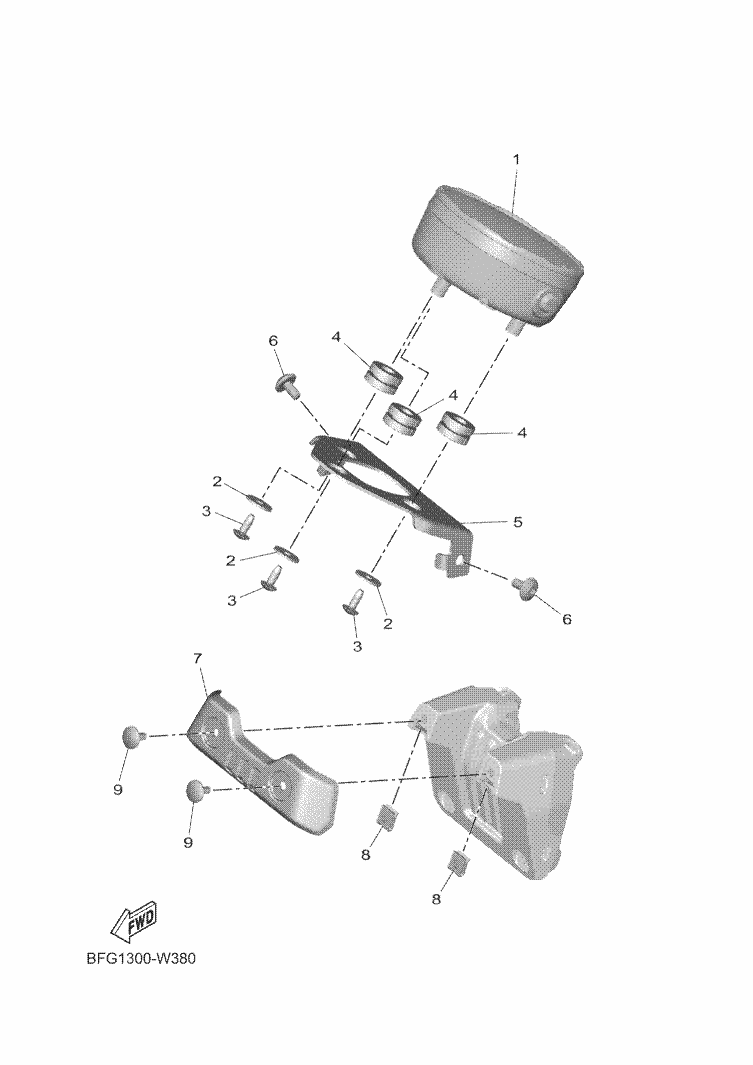 1

6

4

4

4

2

3

5

2

3

2

3

6

7

9

9

8

8

FWD

BFG1300-W380