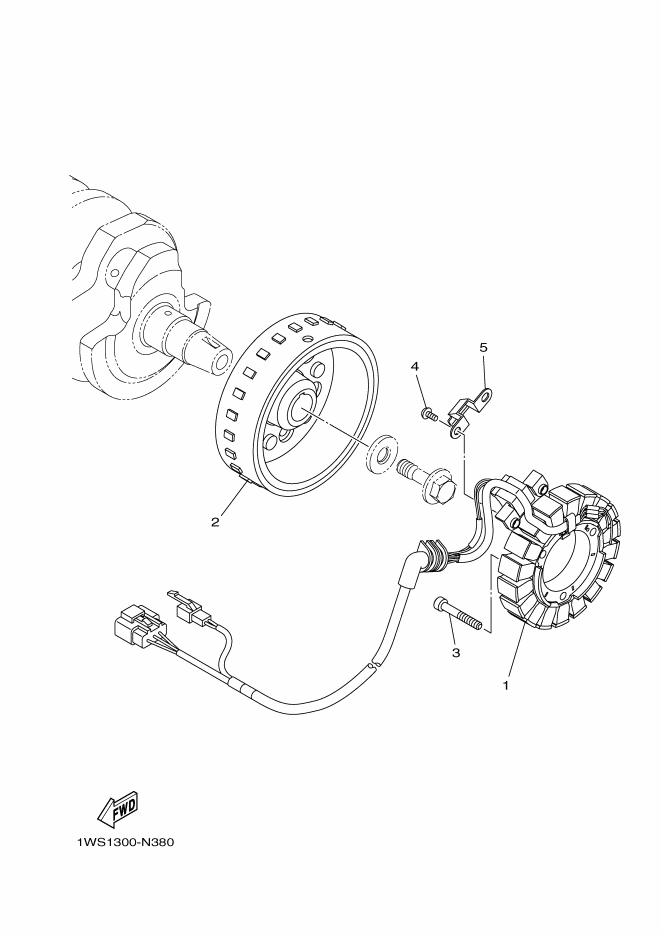 5
4
2
3
1
FWD
1WS1300-N380