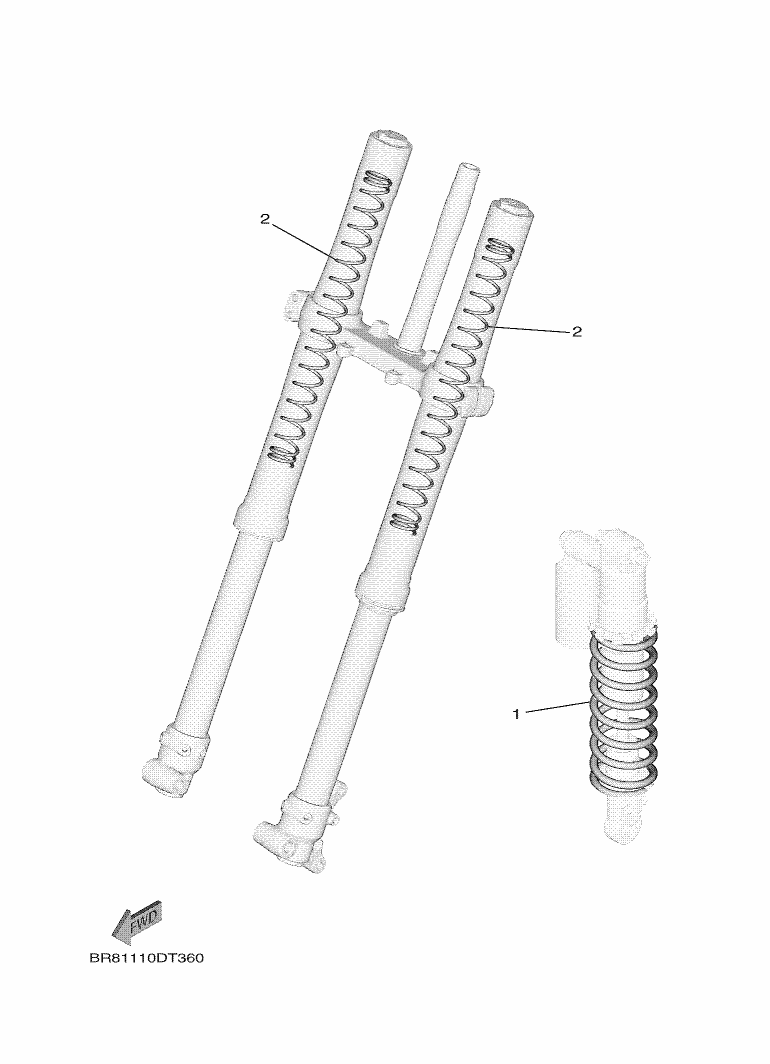 2
2
1
FWD
BR81110DT360