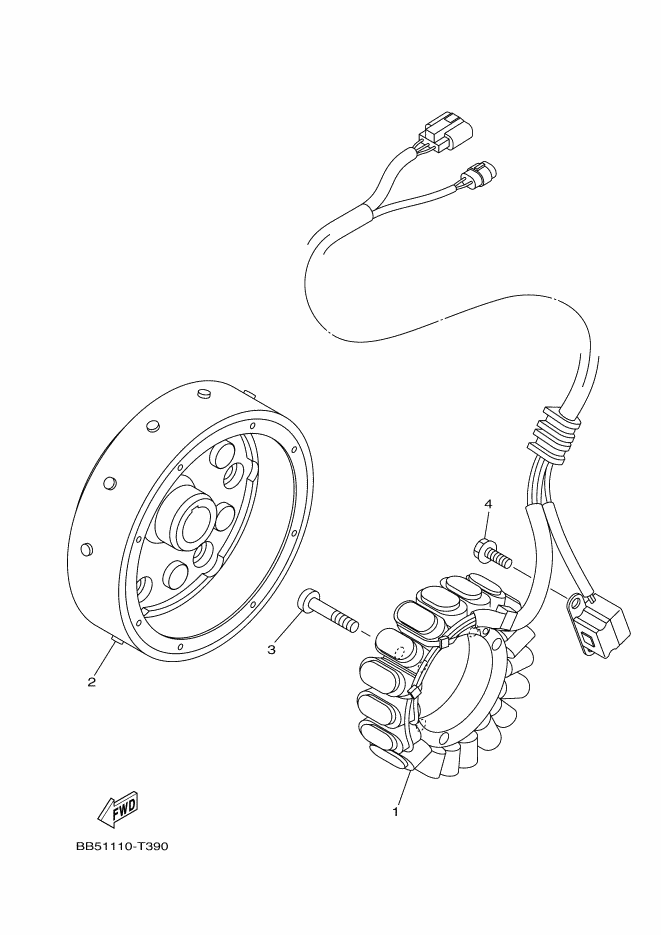 4
3
2
1
FWD
BB51110-T390