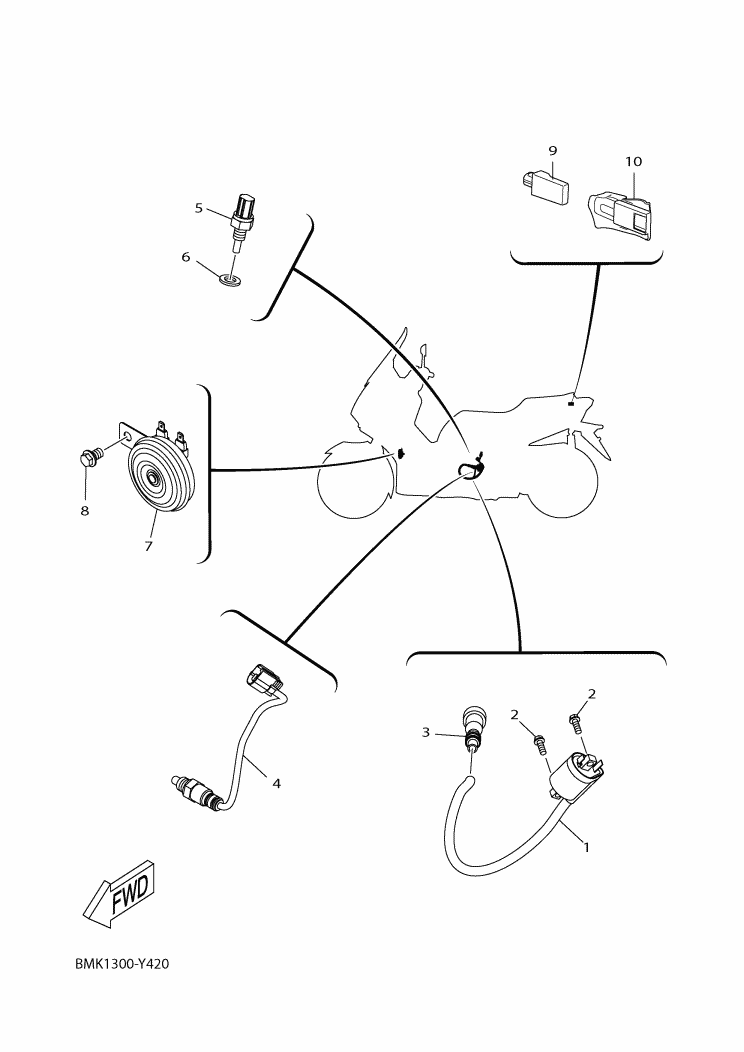 9
10
5
6
8
7
4
3
2
2
1
FWD
BMK1300-Y420