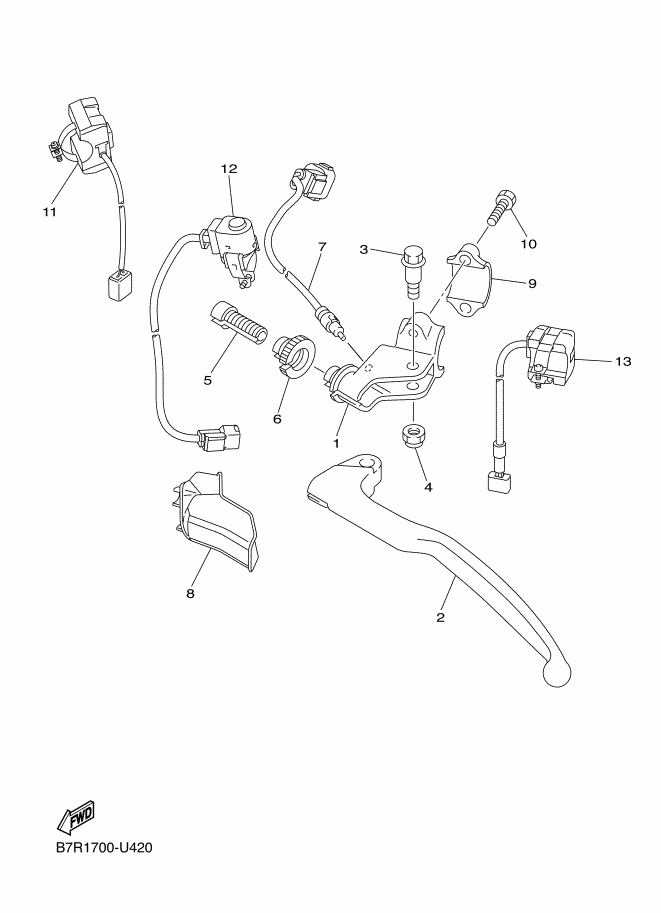 11
12
7
3
10
9
13
5
6
1
4
8
2
FWD
B7R1700-U420