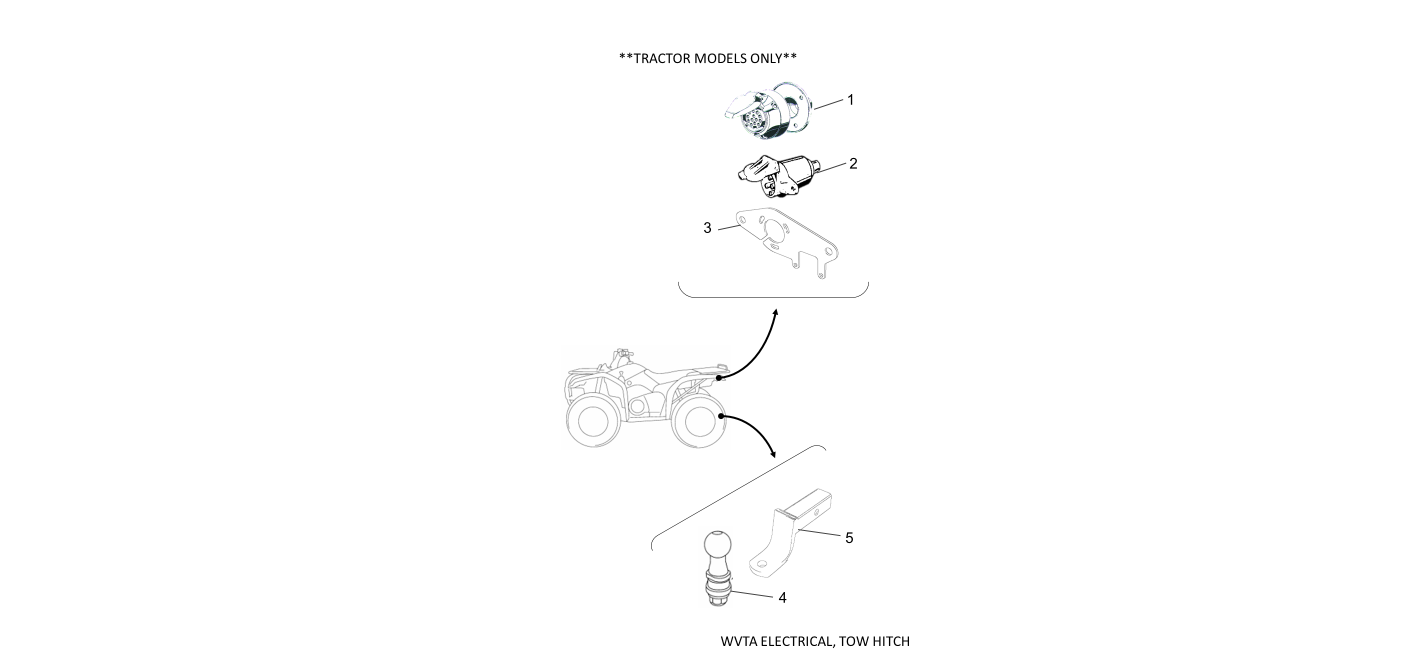 **TRACTOR MODELS ONLY**

1

2

3

5

4

WVTA ELECTRICAL, TOW HITCH