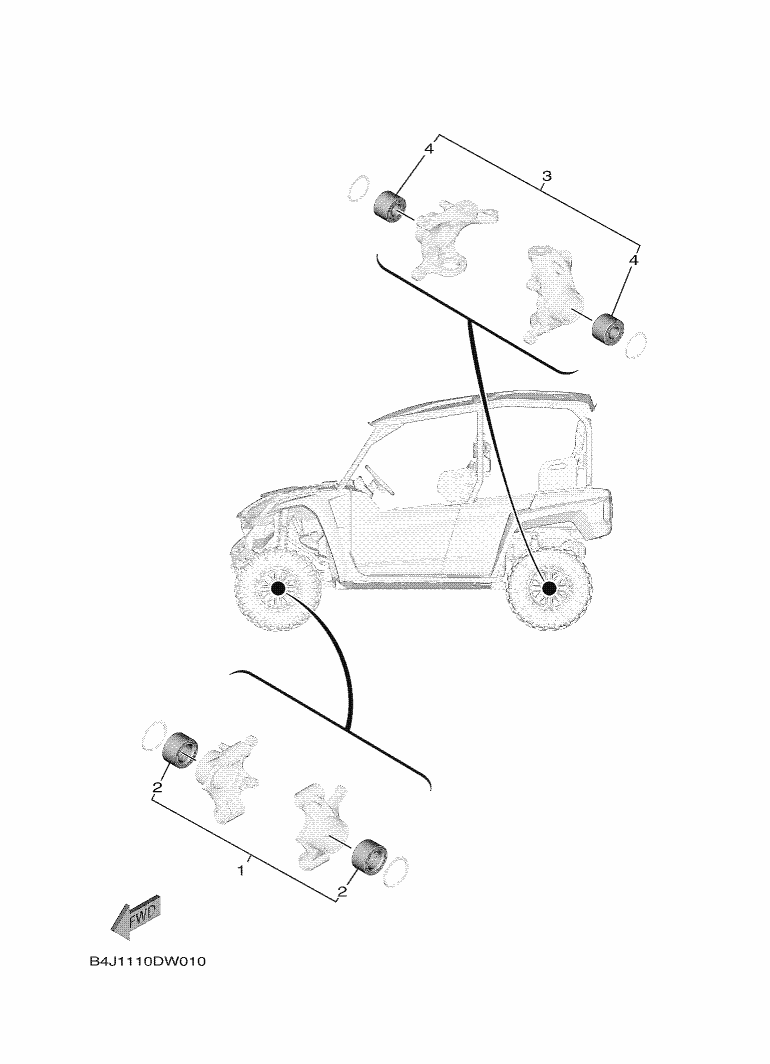 4
3
4
2
1
2
FWD
B4J1110DW010