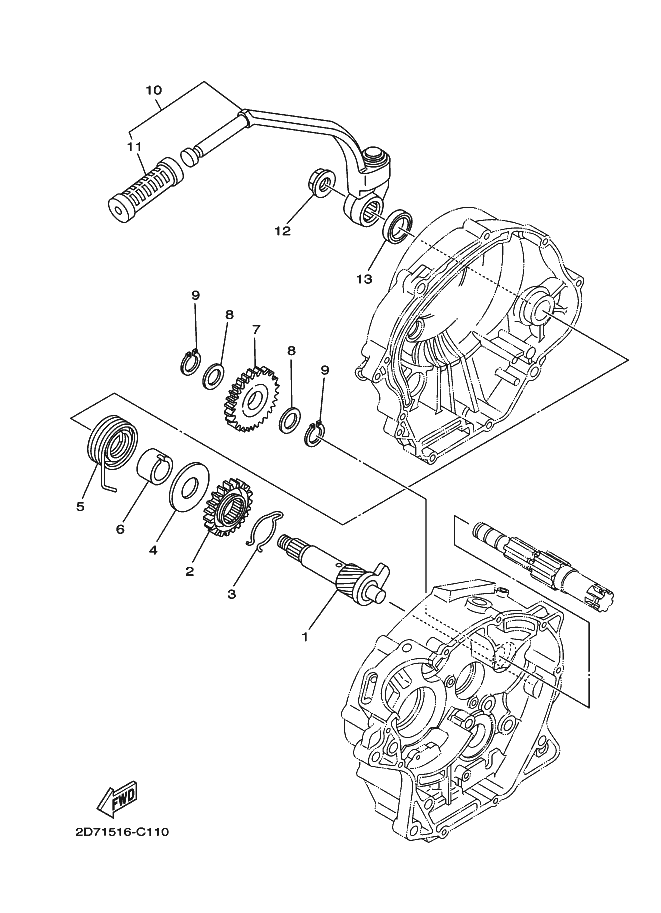 10
11
12
13
9
8
7
8
9
5
6
4
2
3
1
FWD
2D71516-C110