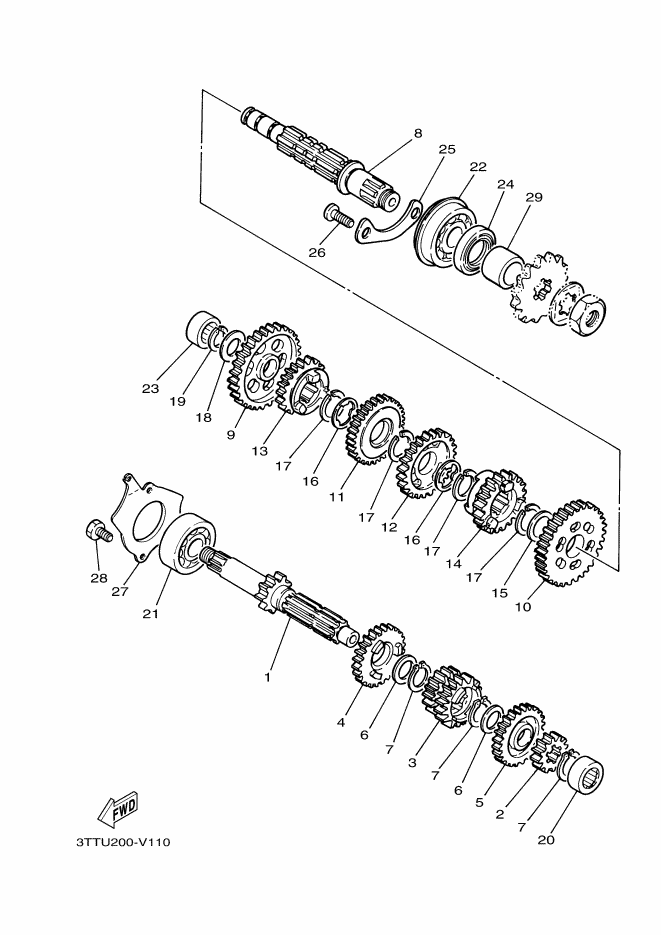 8
25
22
24
29
26
23
19
18
9
13
17
16
11
17
12
16
17
14
17
15
10
28
27
21
1
4
6
7
3
7
6
5
2
7
20
FWD
3TTU200-V110