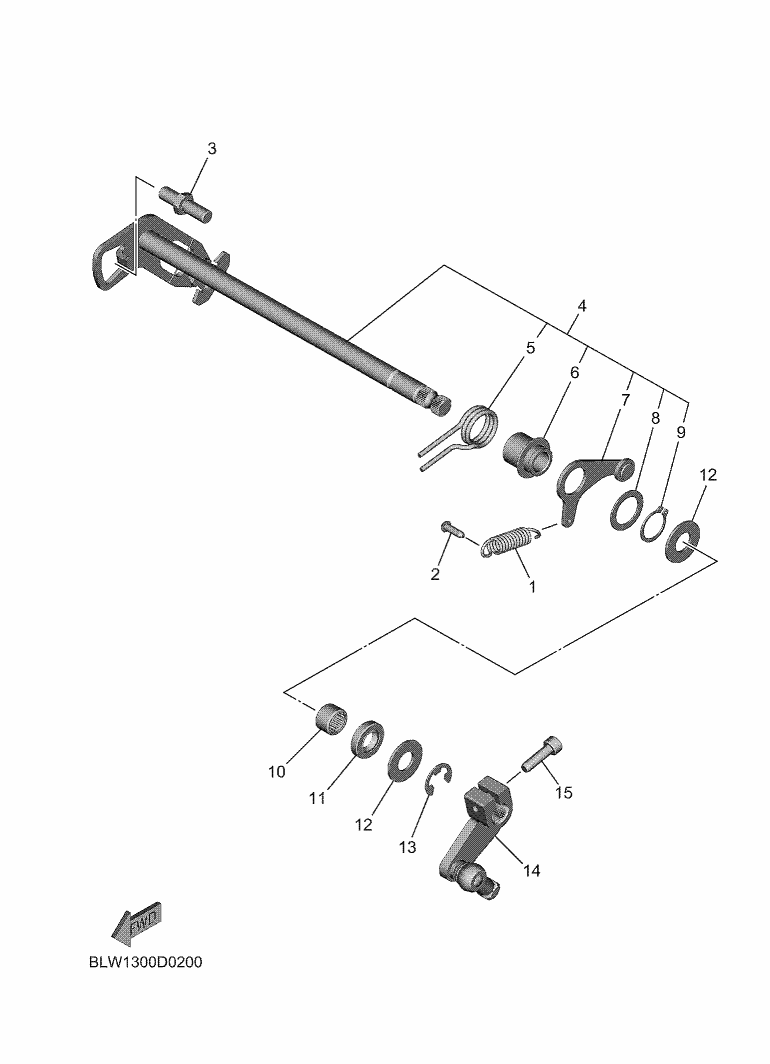 3
4
5
6
7
8
9
12
2
1
10
11
12
13
14
15
FWD
BLW1300D0200